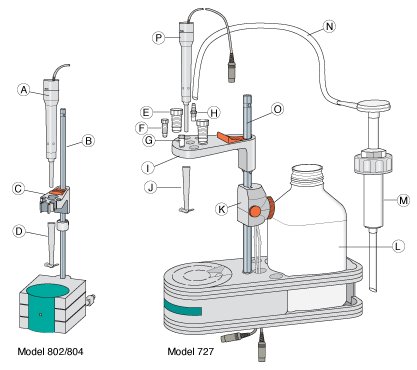 A
B
C
D
Model 802/804

P
N
E
H
O
F
G
I
J
K
M
L
Model 727