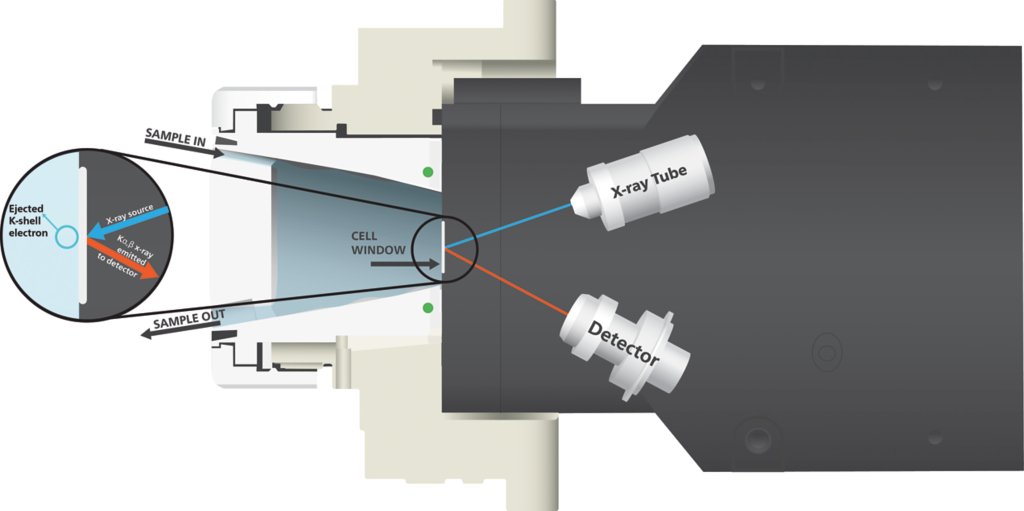 SAMPLE IN

Ejected K-shell electron

X-ray source

Kα,β x-ray emitted to detector

CELL WINDOW

SAMPLE OUT

X-ray Tube

Detector