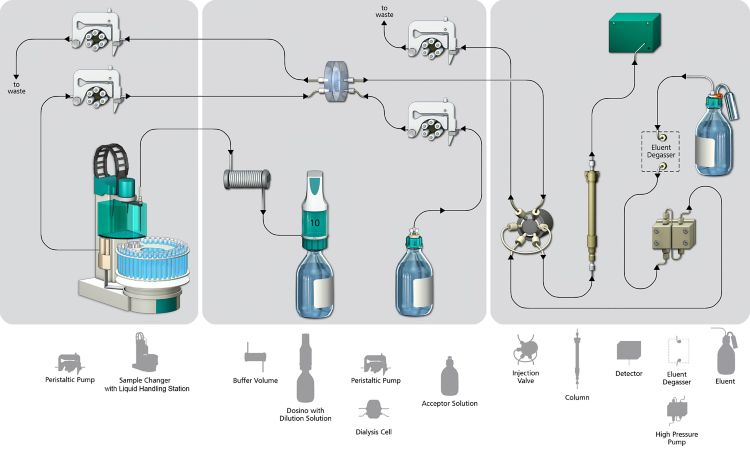 to waste

to waste

10

Eluent Degasser

Peristaltic Pump

Sample Changer with Liquid Handling Station

Buffer Volume

Dosino with Dilution Solution

Peristaltic Pump

Dialysis Cell

Acceptor Solution

Injection Valve

Column

Detector

Eluent Degasser

High Pressure Pump

Eluent