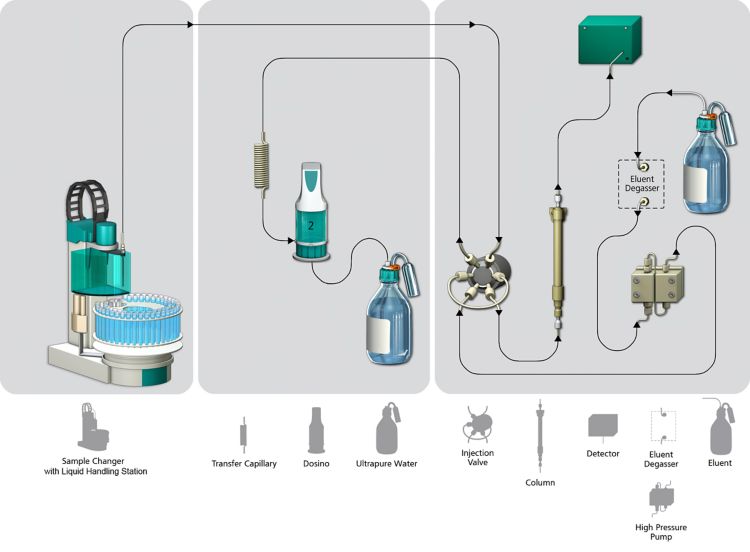 2

Eluent Degasser

Sample Changer with Liquid Handling Station

Transfer Capillary

Dosino

Ultrapure Water

Injection Valve

Column

Detector

Eluent Degasser

Eluent

High Pressure Pump