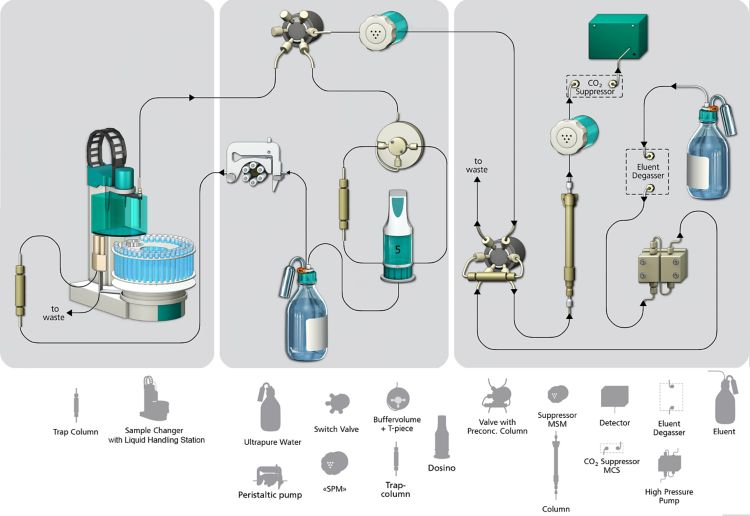 to waste

5

to waste

$CO_2$ Suppressor

Eluent Degasser

Trap Column

Sample Changer with Liquid Handling Station

Ultrapure Water

Peristaltic pump

Switch Valve

«SPM»

Buffervolume + T-piece

Trap-column

Dosino

Valve with Preconc. Column

Suppressor MSM

Column

Detector

$CO_2$ Suppressor MCS

Eluent Degasser

High Pressure Pump

Eluent